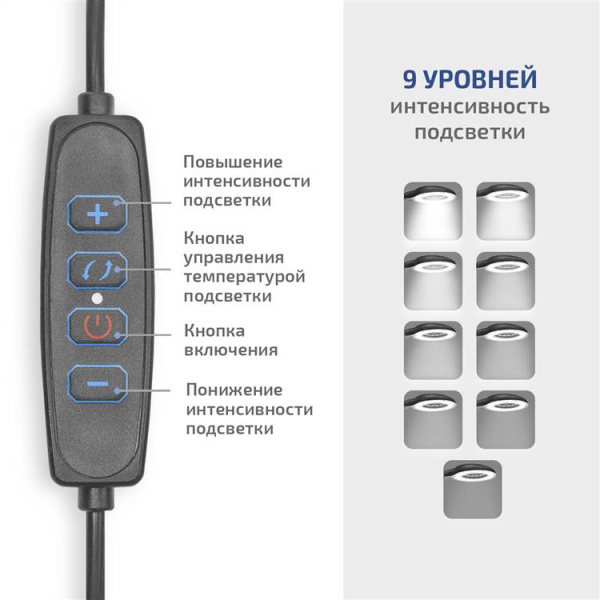 Повышение интенсивности подсветки

Кнопка управления температурой подсветки

Кнопка включения

Понижение интенсивности подсветки

9 УРОВНЕЙ
интенсивность подсветки